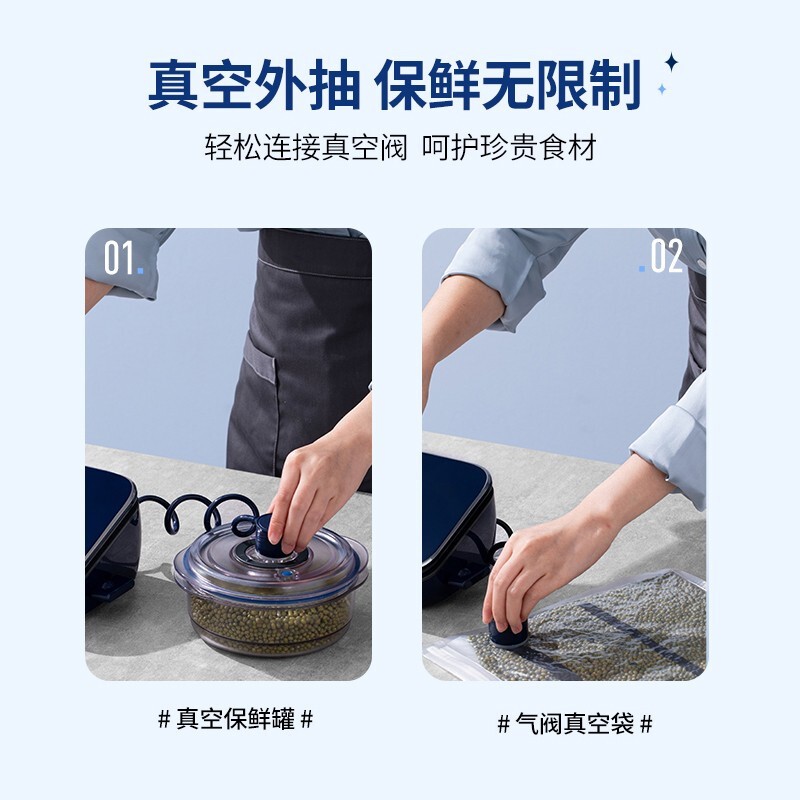 真空外抽 保鲜无限制

轻松连接真空阀 呵护珍贵食材

01.

.02

# 真空保鲜罐 #

# 气阀真空袋 #