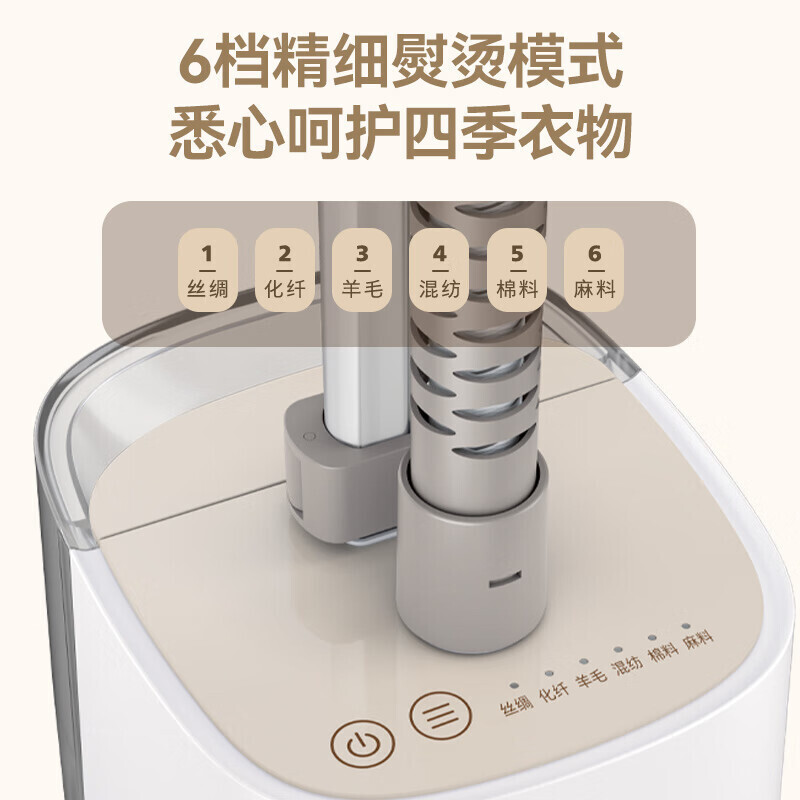 6档精细熨烫模式
悉心呵护四季衣物

1
丝绸

2
化纤

3
羊毛

4
混纺

5
棉料

6
麻料

丝绸 化纤 羊毛 混纺 棉料 麻料