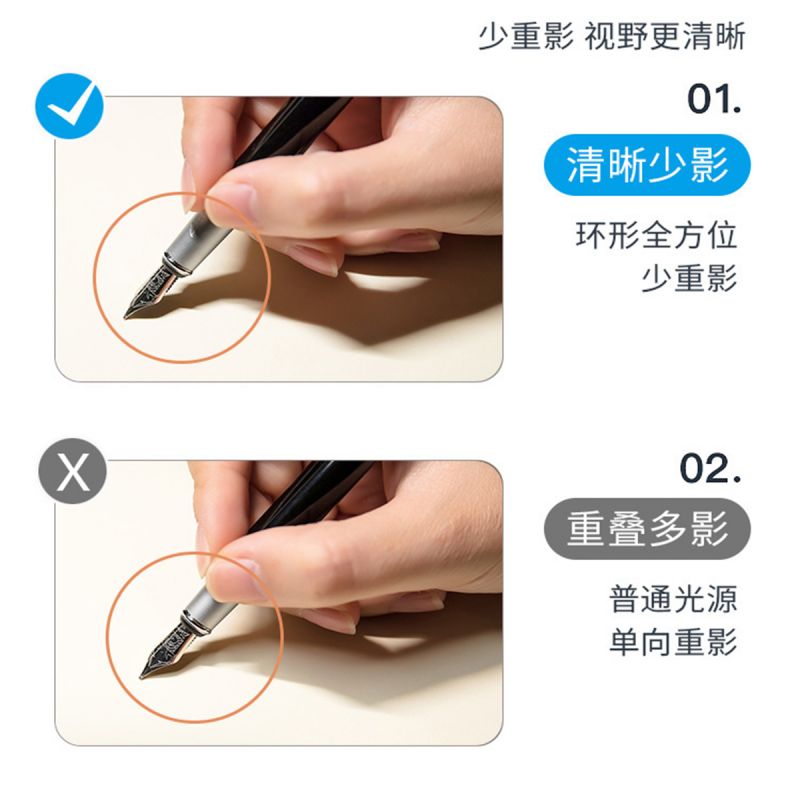 少重影 视野更清晰

01.

清晰少影

环形全方位
少重影

X

02.

重叠多影

普通光源
单向重影