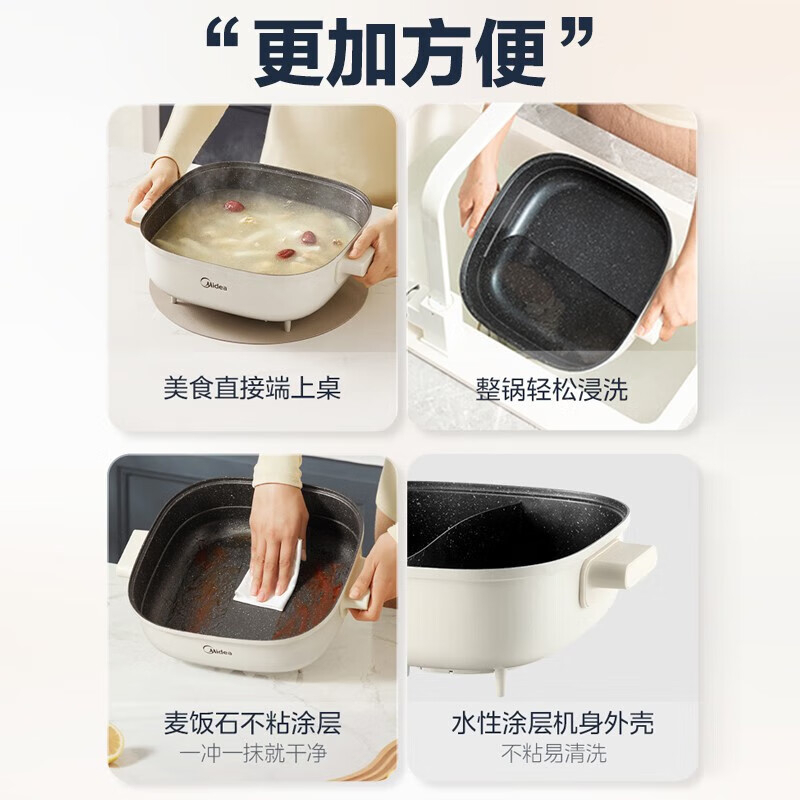 “更加方便”

Midea

美食直接端上桌

整锅轻松浸洗

Midea

麦饭石不粘涂层
一冲一抹就干净

水性涂层机身外壳
不粘易清洗