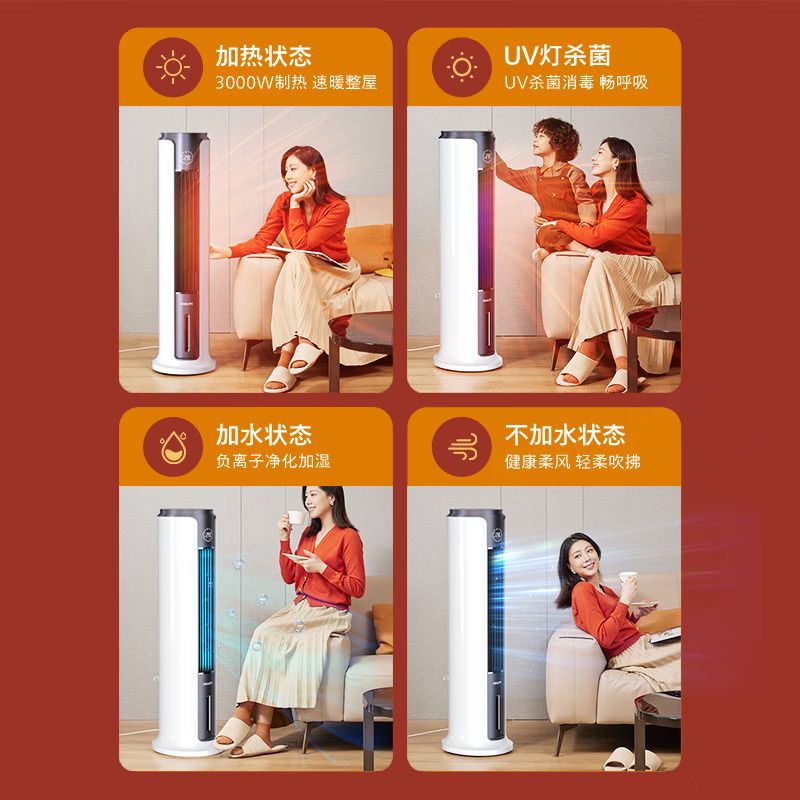 加热状态
3000W制热 速暖整屋

UV灯杀菌
UV杀菌消毒 畅呼吸

加水状态
负离子净化加湿

不加水状态
健康柔风 轻柔吹拂