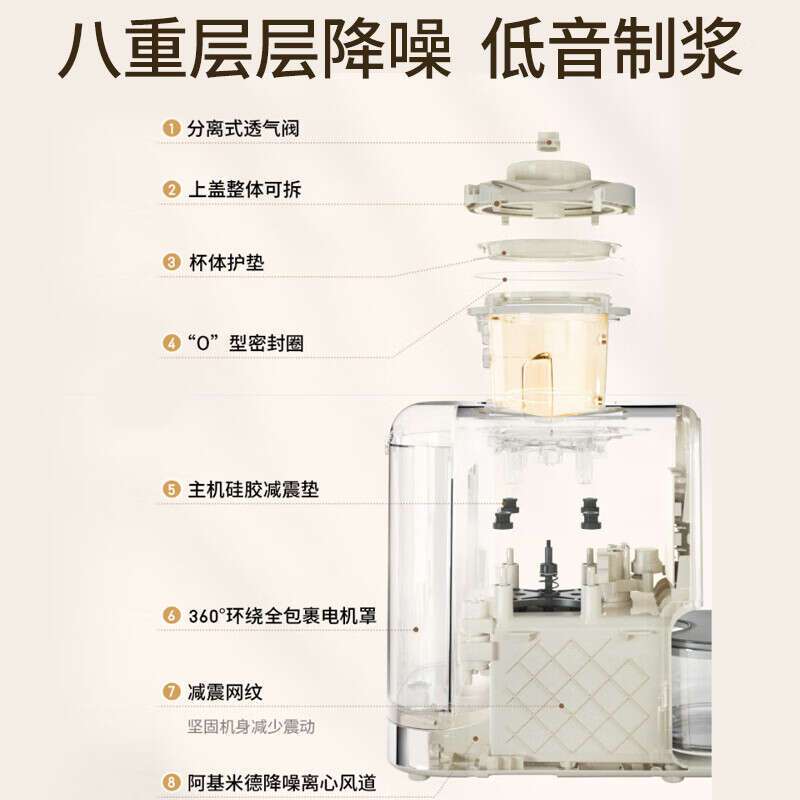 八重层层降噪 低音制浆

1 分离式透气阀

2 上盖整体可拆

3 杯体护垫

4 “O”型密封圈

5 主机硅胶减震垫

6 360°环绕全包裹电机罩

7 减震网纹
坚固机身减少震动

8 阿基米德降噪离心风道