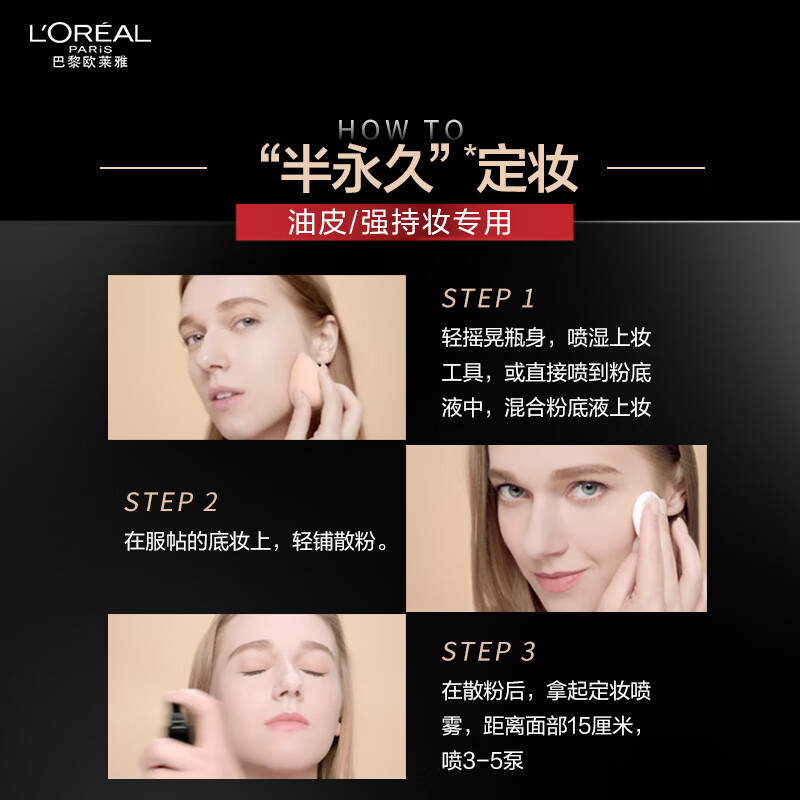 L'ORÉAL
PARIS
巴黎欧莱雅

HOW TO
“半永久”*定妆
油皮/强持妆专用

STEP 1
轻摇晃瓶身，喷湿上妆工具，或直接喷到粉底液中，混合粉底液上妆

STEP 2
在服帖的底妆上，轻铺散粉。

STEP 3
在散粉后，拿起定妆喷雾，距离面部15厘米，喷3-5泵