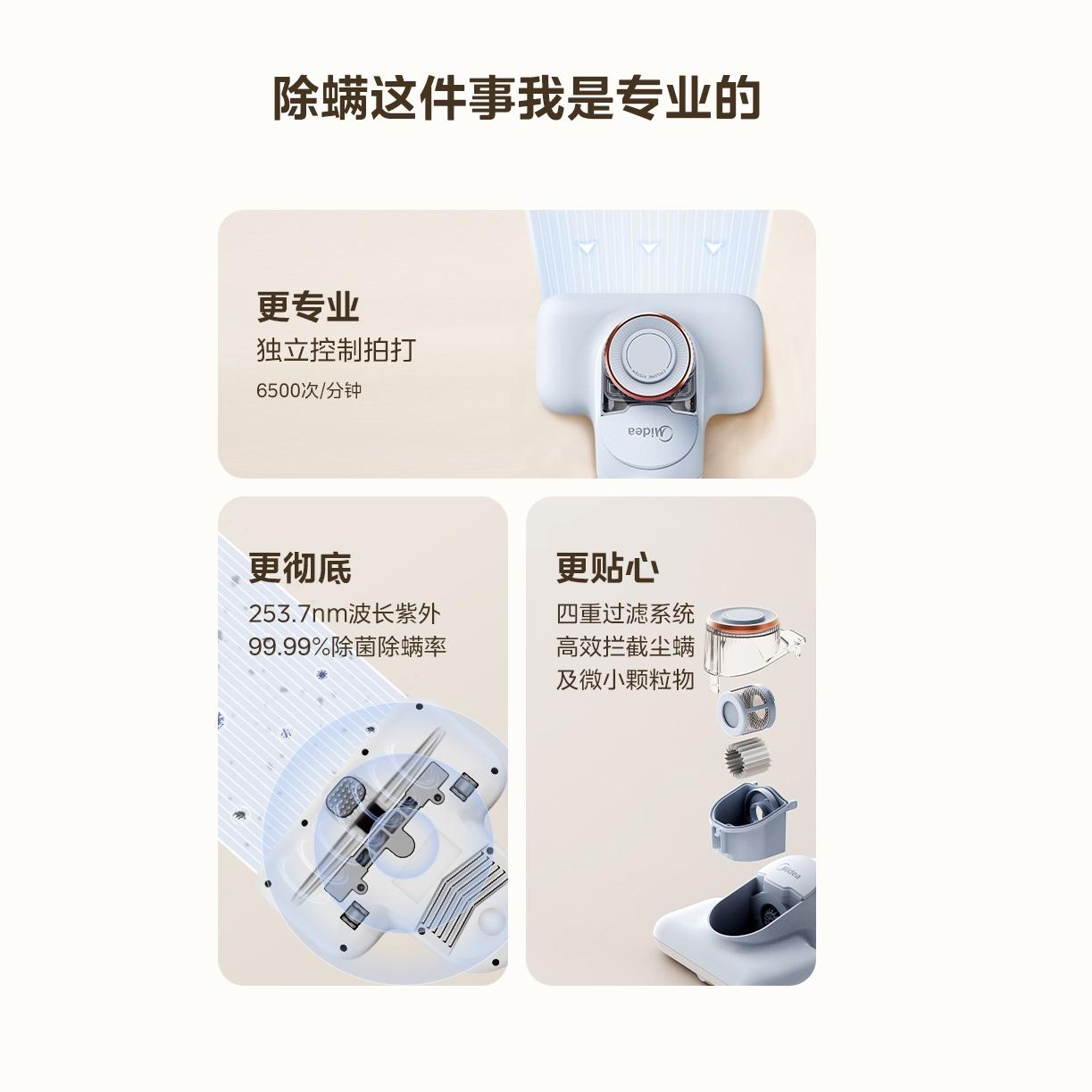 除螨这件事我是专业的

更专业
独立控制拍打
6500次/分钟

Midea

更彻底
253.7nm波长紫外
99.99%除菌除螨率

更贴心
四重过滤系统
高效拦截尘螨
及微小颗粒物

Midea