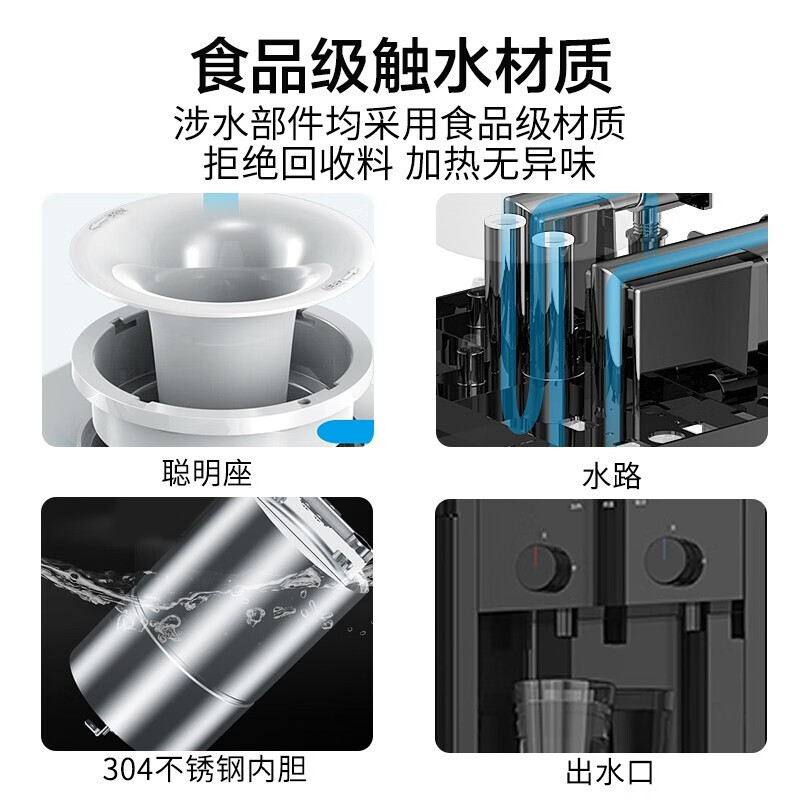 食品级触水材质
涉水部件均采用食品级材质
拒绝回收料 加热无异味

聪明座

水路

304不锈钢内胆

出水口